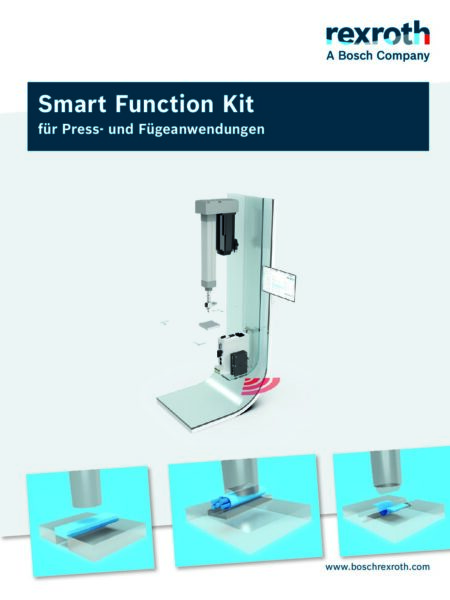 rexroth
A Bosch Company

Smart Function Kit
für Press- und Fügeanwendungen

www.boschrexroth.com