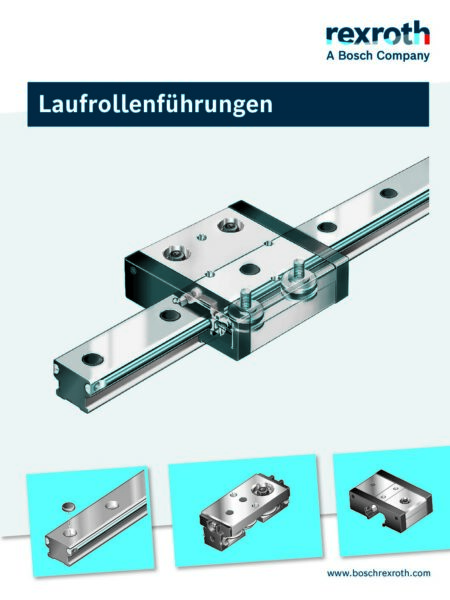 rexroth
A Bosch Company

Laufrollenführungen

www.boschrexroth.com